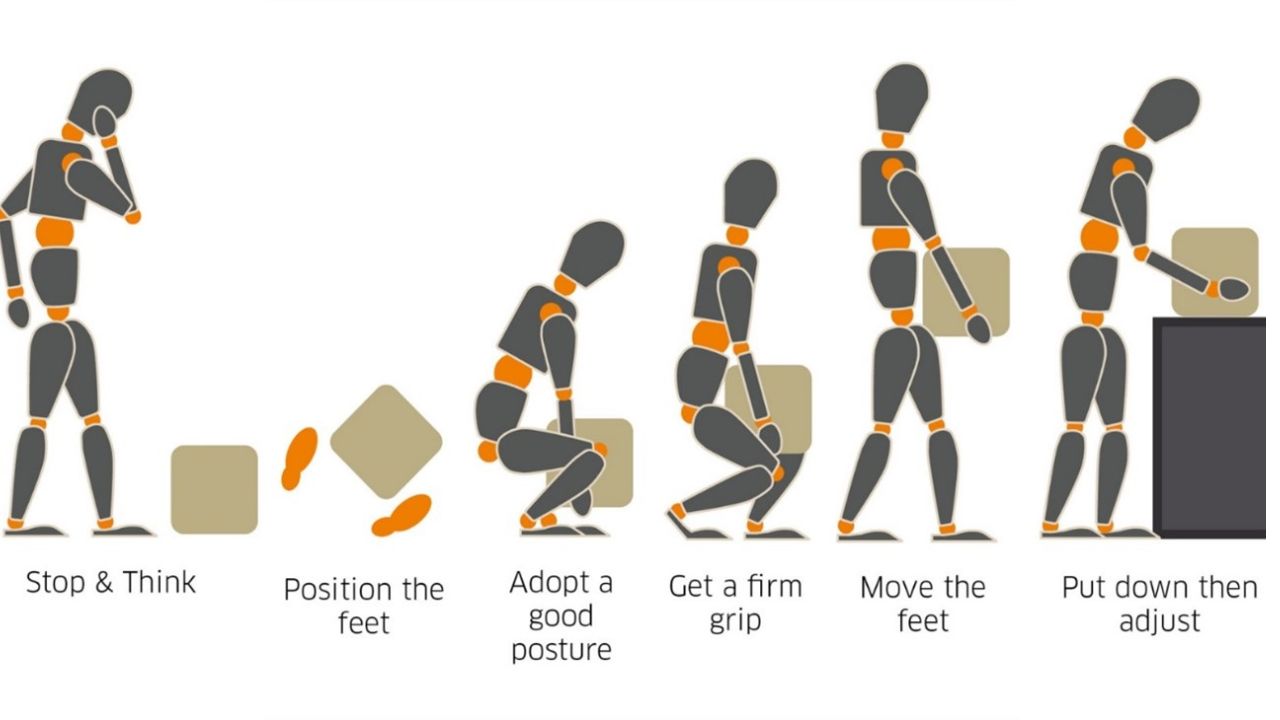 Stop & Think

Position the feet

Adopt a good posture

Get a firm grip

Move the feet

Put down then adjust